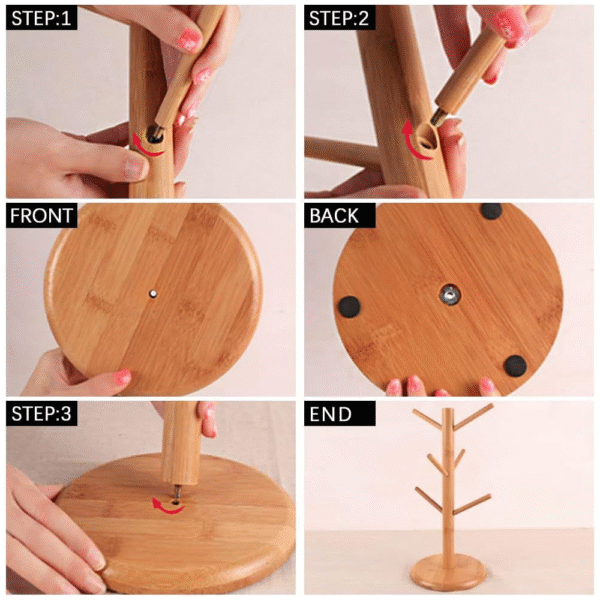 STEP:1

STEP:2

FRONT

BACK

STEP:3

END