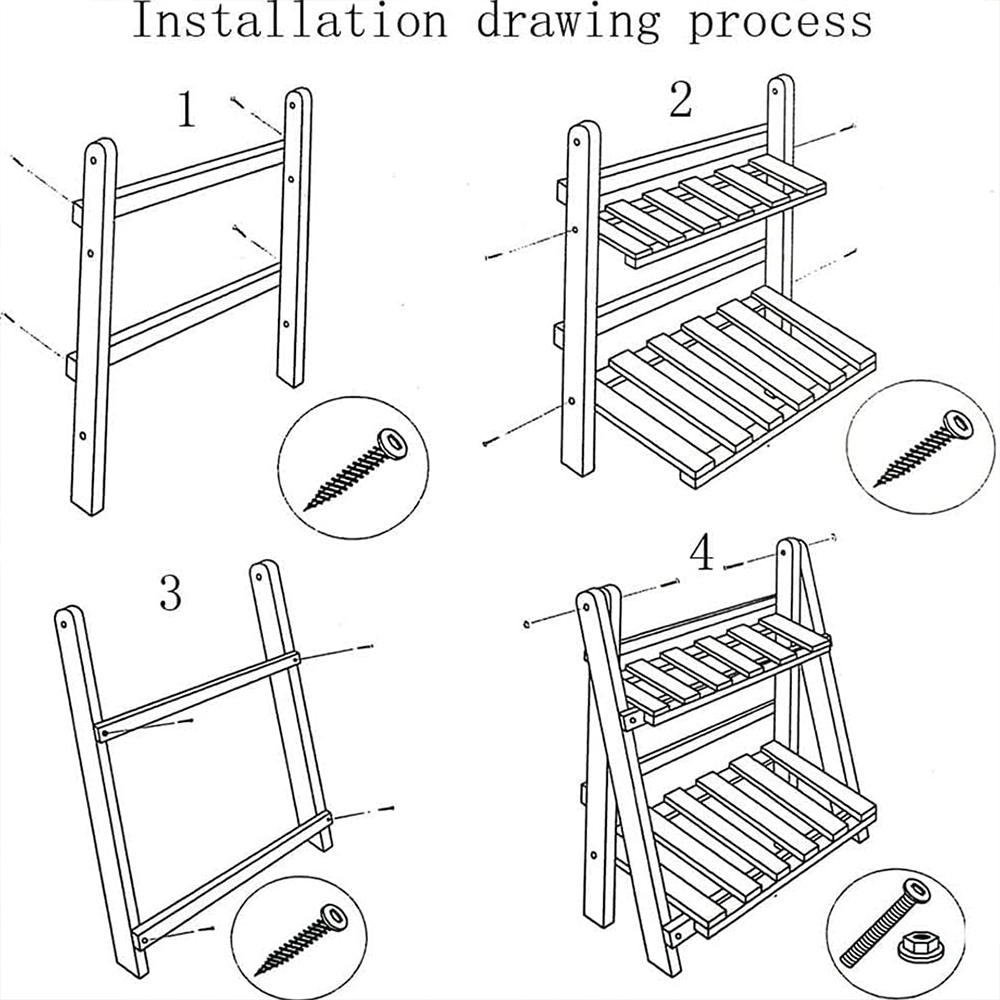 Installation drawing process

1

2

3

4